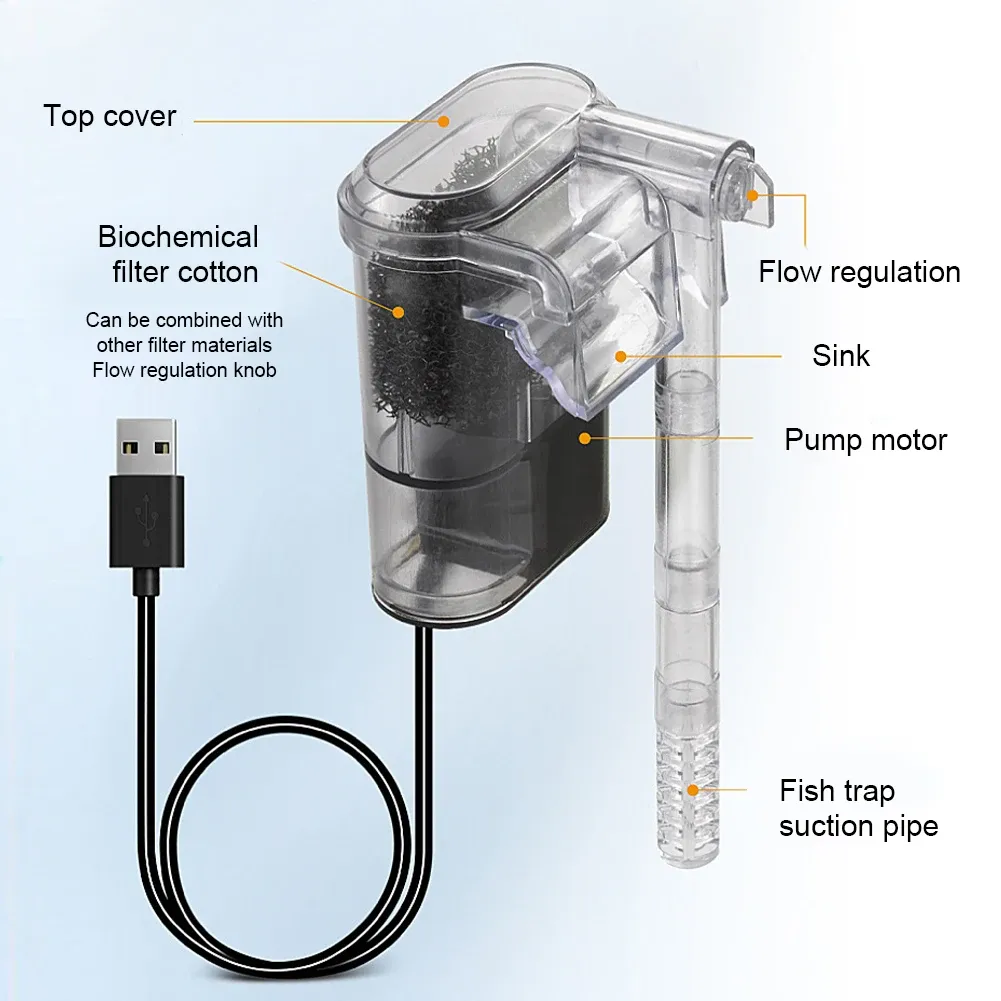 Top cover

Biochemical filter cotton

Can be combined with other filter materials Flow regulation knob

Flow regulation

Sink

Pump motor

Fish trap suction pipe