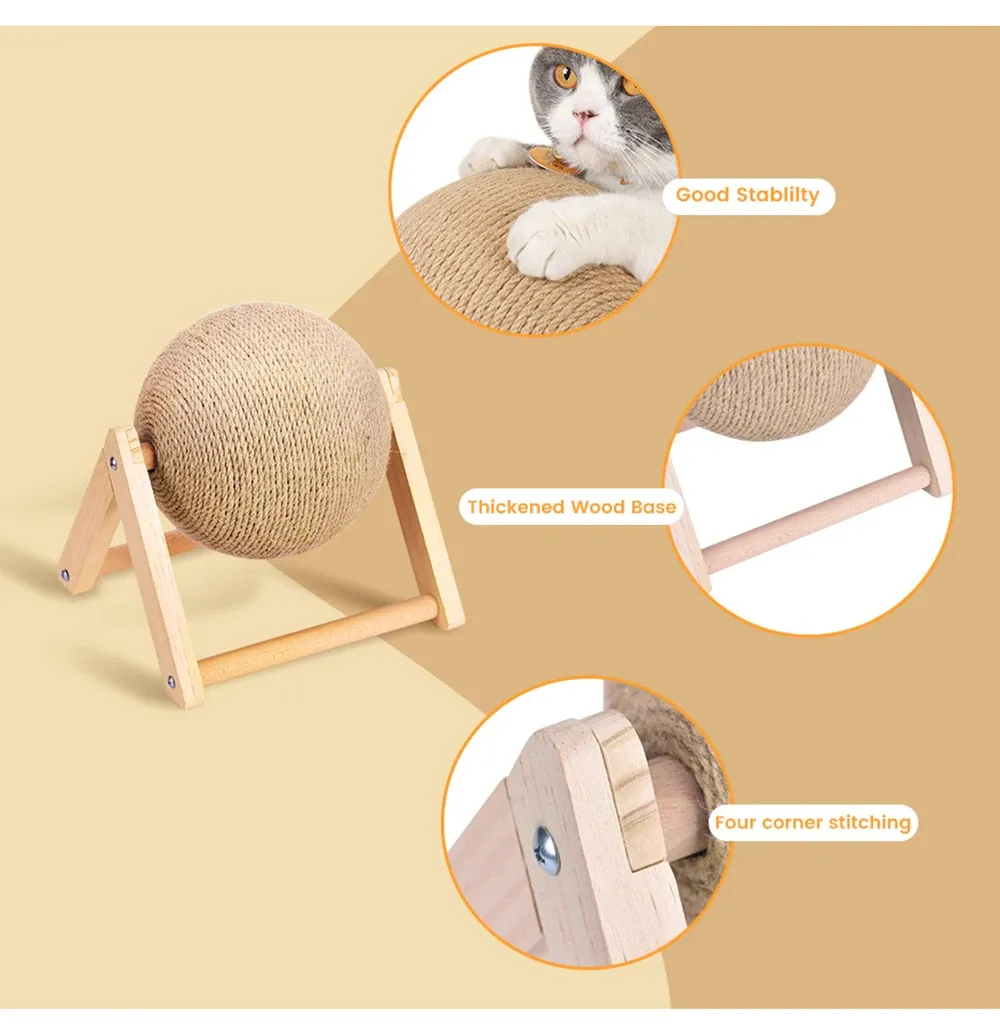 Good Stablilty

Thickened Wood Base

Four corner stitching